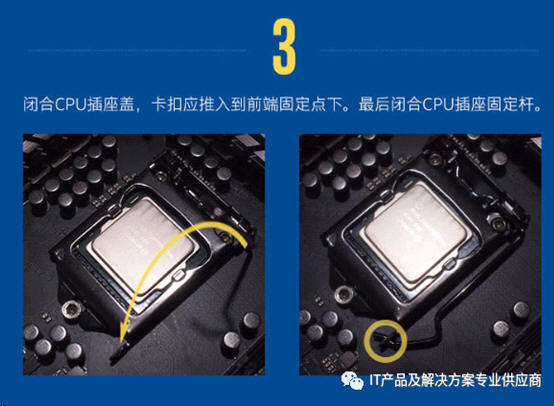 3

闭合CPU插座盖，卡扣应推入到前端固定点下。最后闭合CPU插座固定杆。

IT产品及解决方案专业供应商