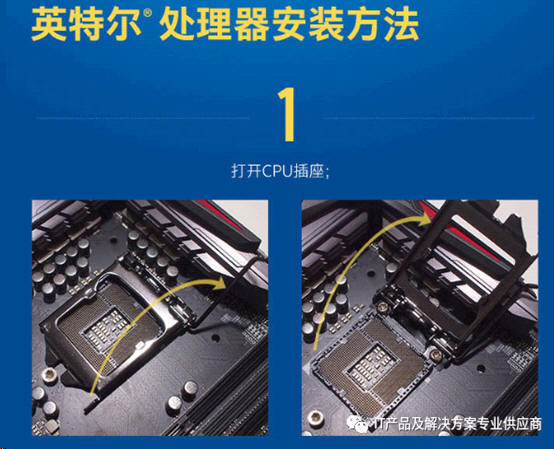 英特尔® 处理器安装方法

1

打开CPU插座;

IT产品及解决方案专业供应商